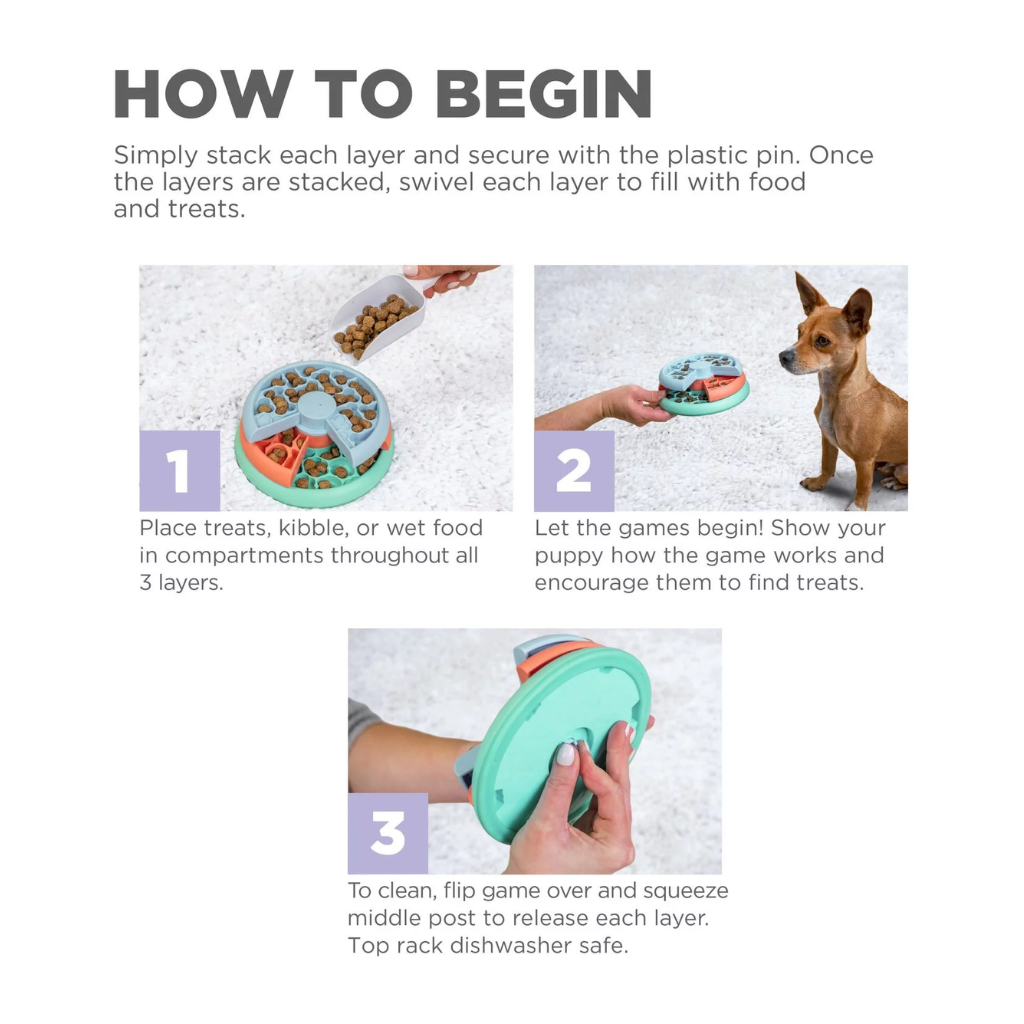 HOW TO BEGIN

Simply stack each layer and secure with the plastic pin. Once the layers are stacked, swivel each layer to fill with food and treats.

1

Place treats, kibble, or wet food in compartments throughout all 3 layers.

2

Let the games begin! Show your puppy how the game works and encourage them to find treats.

3

To clean, flip game over and squeeze middle post to release each layer. Top rack dishwasher safe.