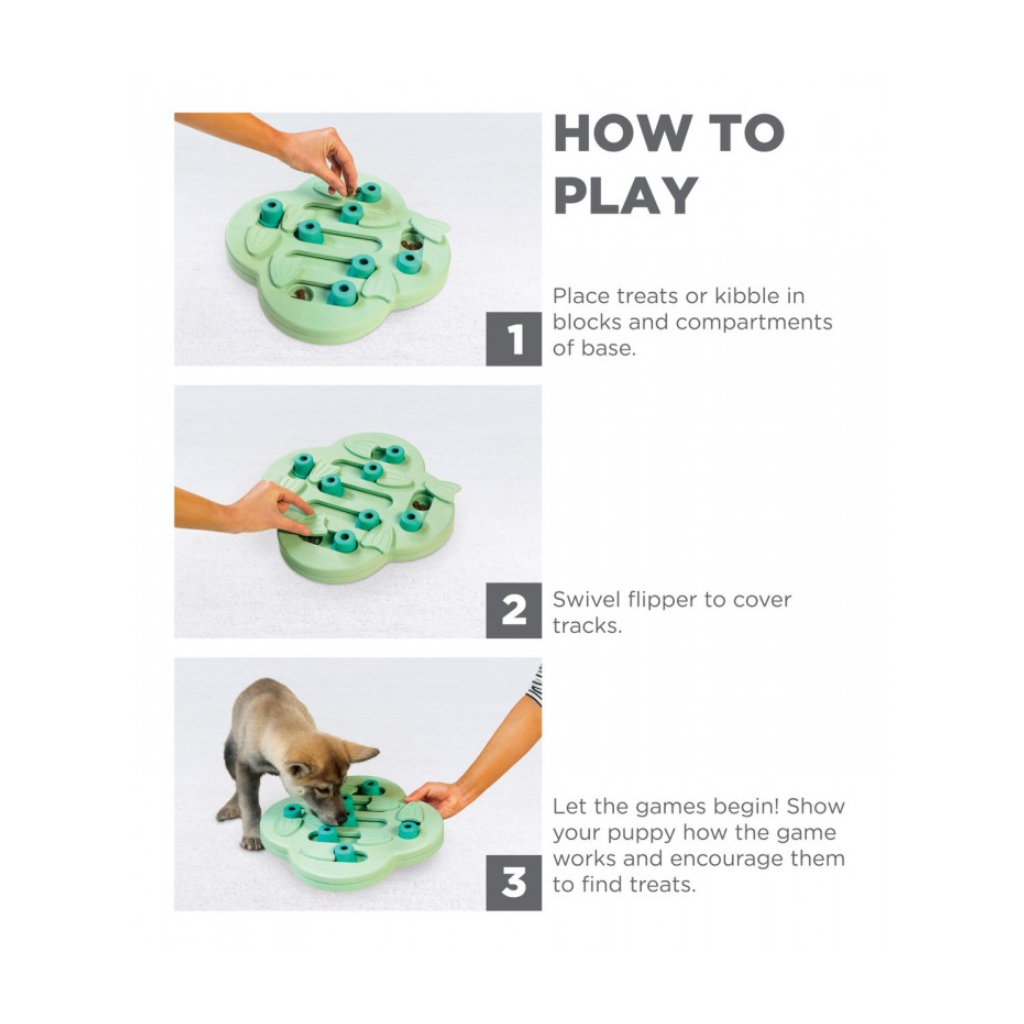 HOW TO PLAY

1

Place treats or kibble in blocks and compartments of base.

2

Swivel flipper to cover tracks.

3

Let the games begin! Show your puppy how the game works and encourage them to find treats.