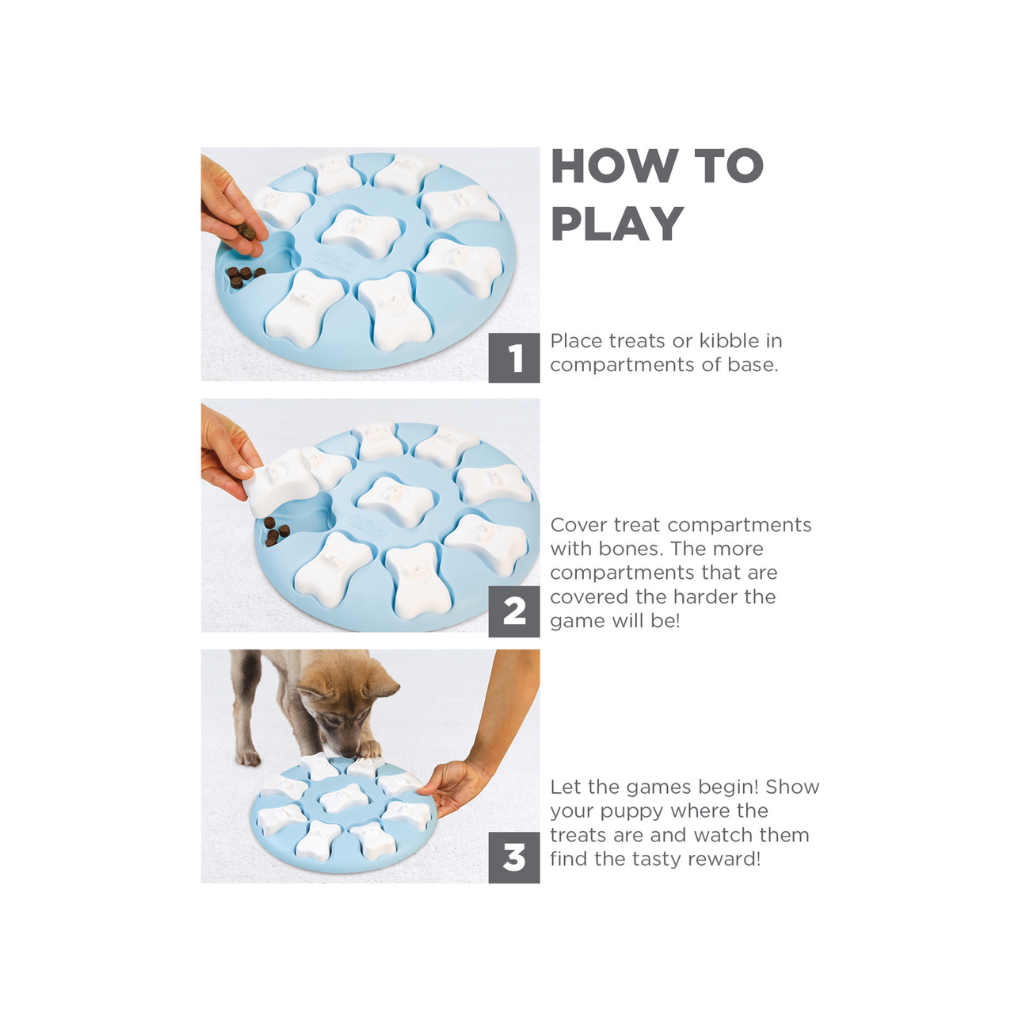 HOW TO PLAY

1 Place treats or kibble in compartments of base.

2 Cover treat compartments with bones. The more compartments that are covered the harder the game will be!

3 Let the games begin! Show your puppy where the treats are and watch them find the tasty reward!